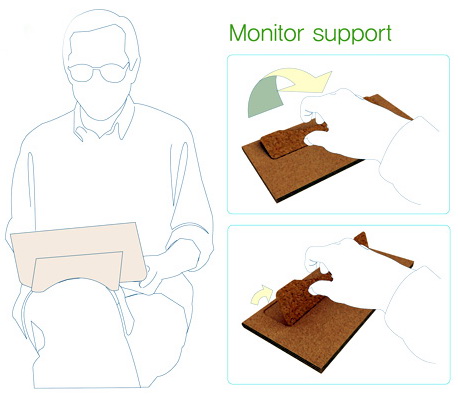 Monitor support